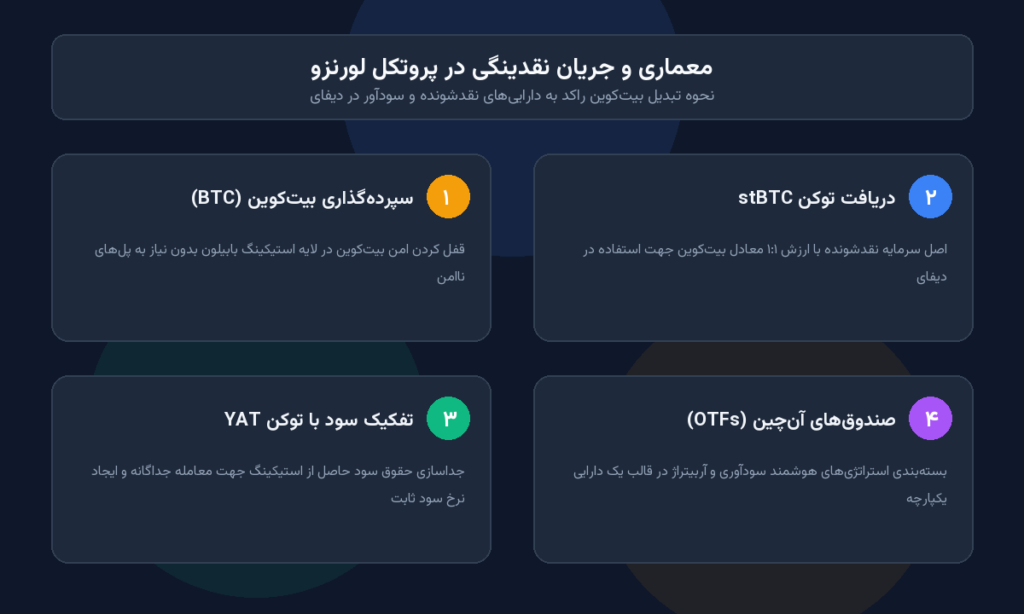 معماری و جریان نقدینگی در پروتکل لورنزو
نحوه تبدیل بیت‌کوین راکد به دارایی‌های نقدشونده و سودآور در دیفای

۱ سپرده‌گذاری بیت‌کوین (BTC)
قفل کردن امن بیت‌کوین در لایه استیکینگ بابیلون بدون نیاز به پل‌های ناامن

۲ دریافت توکن stBTC
اصل سرمایه نقدشونده با ارزش ۱:۱ معادل بیت‌کوین جهت استفاده در دیفای

۳ تفکیک سود با توکن YAT
جداسازی حقوق سود حاصل از استیکینگ جهت معامله جداگانه و ایجاد نرخ سود ثابت

۴ صندوق‌های آن‌چین (OTFs)
بسته‌بندی استراتژی‌های هوشمند سودآوری و آربیتراژ در قالب یک دارایی یکپارچه